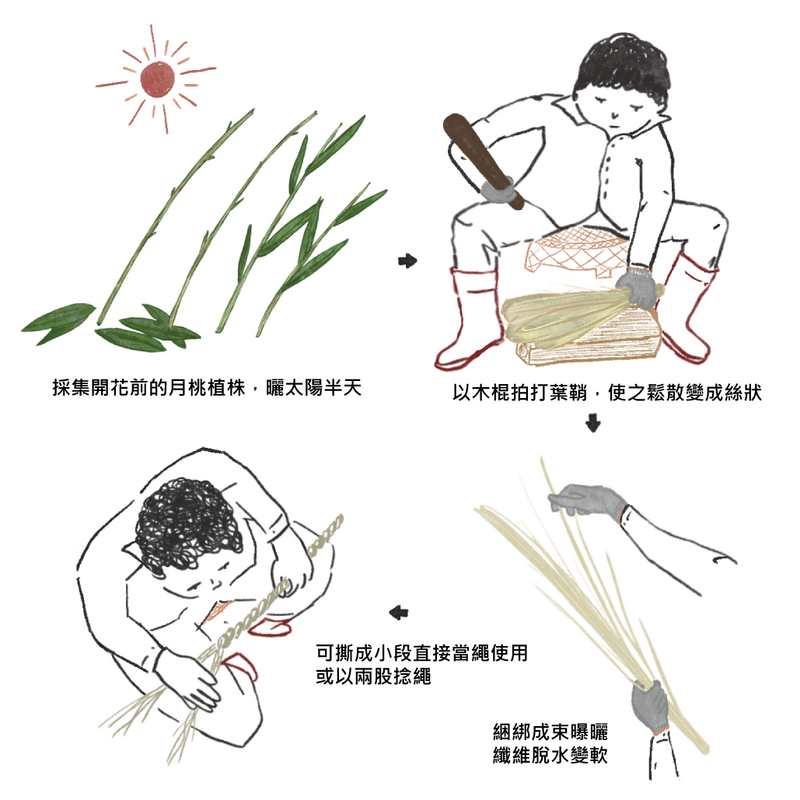 採集開花前的月桃植株，曬太陽半天

以木棍拍打葉鞘，使之鬆散變成絲狀

綑綁成束曝曬
纖維脫水變軟

可撕成小段直接當繩使用
或以兩股捻繩