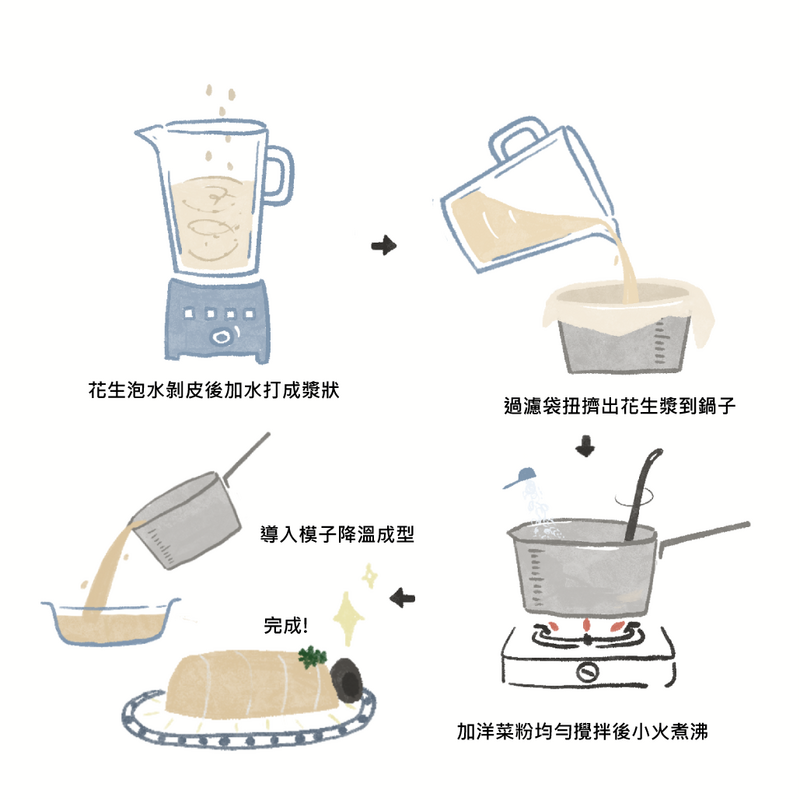 花生泡水剝皮後加水打成漿狀

過濾袋扭擠出花生漿到鍋子

加洋菜粉均勻攪拌後小火煮沸

導入模子降溫成型

完成!